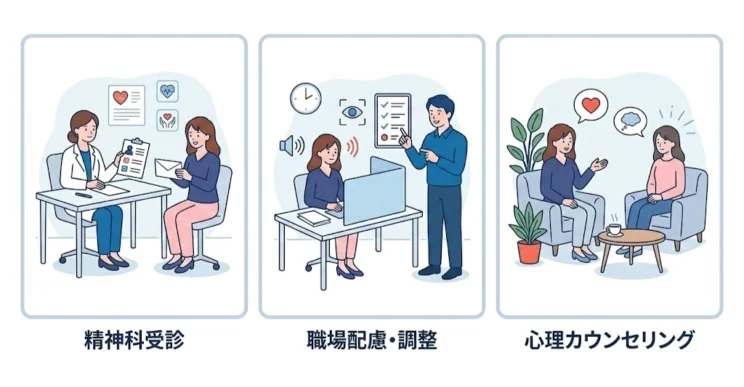 精神科受診

職場配慮・調整

心理カウンセリング