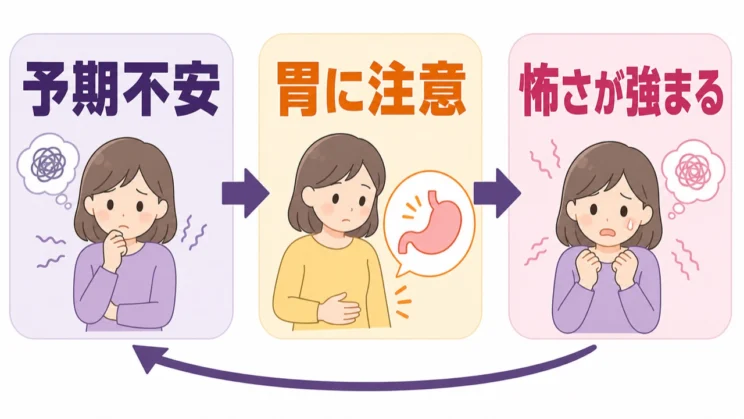 予期不安

胃に注意

怖さが強まる