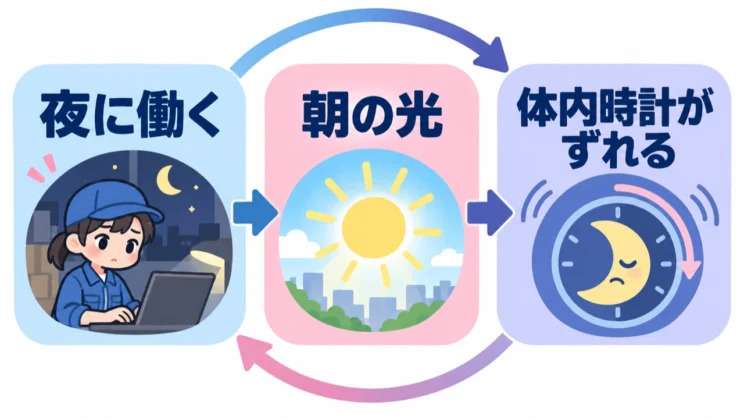 夜に働く

朝の光

体内時計がずれる